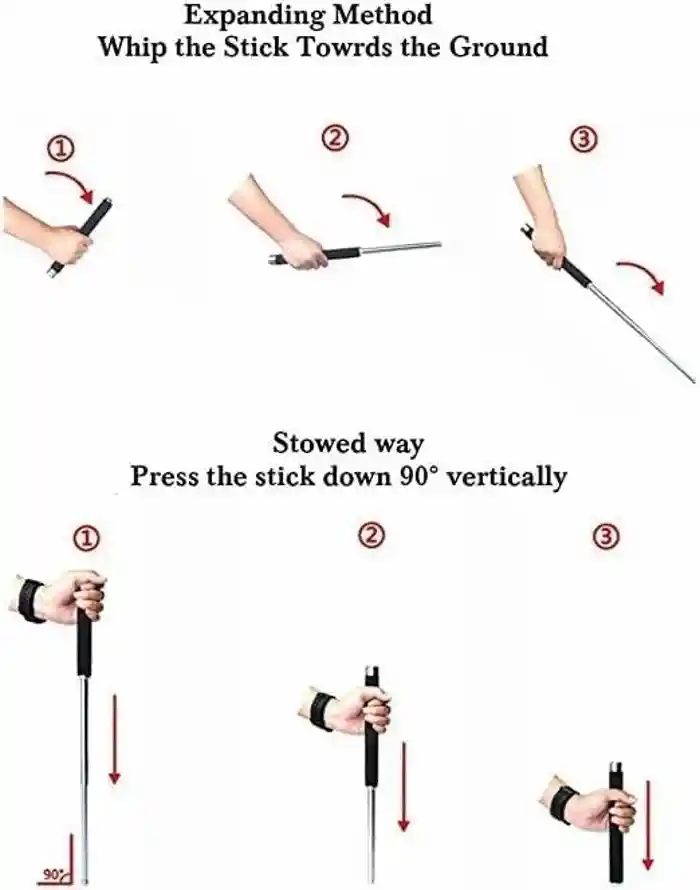 Expanding Method
Whip the Stick Towrds the Ground

①

②

③

Stowed way
Press the stick down 90° vertically

①

②

③

90°